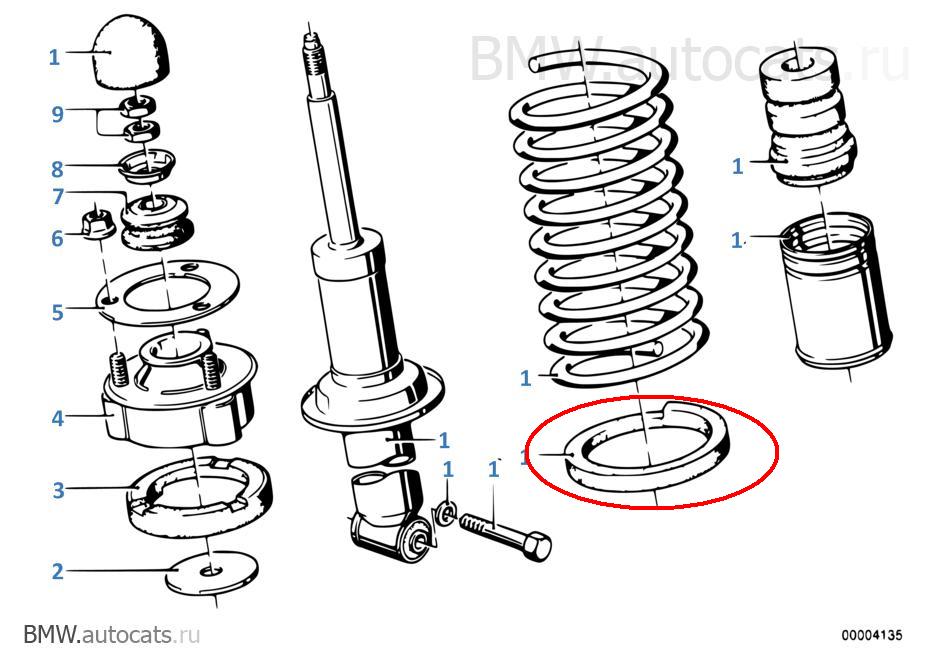 BMW.autocats.ru

1
9
8
7
6
5
4
3
2

1
1
1

1
1
1
1

BMW.autocats.ru

00004135