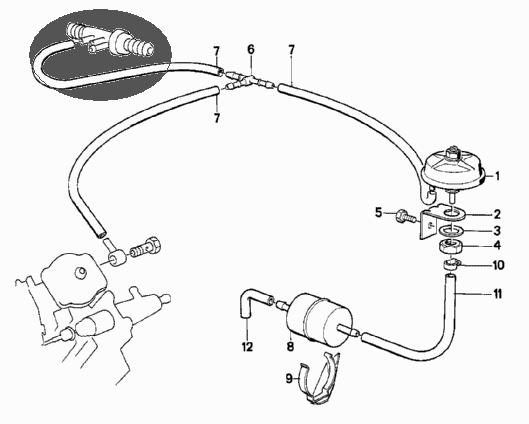 7
6
7
7
1
5
2
3
4
10
11
12
8
9