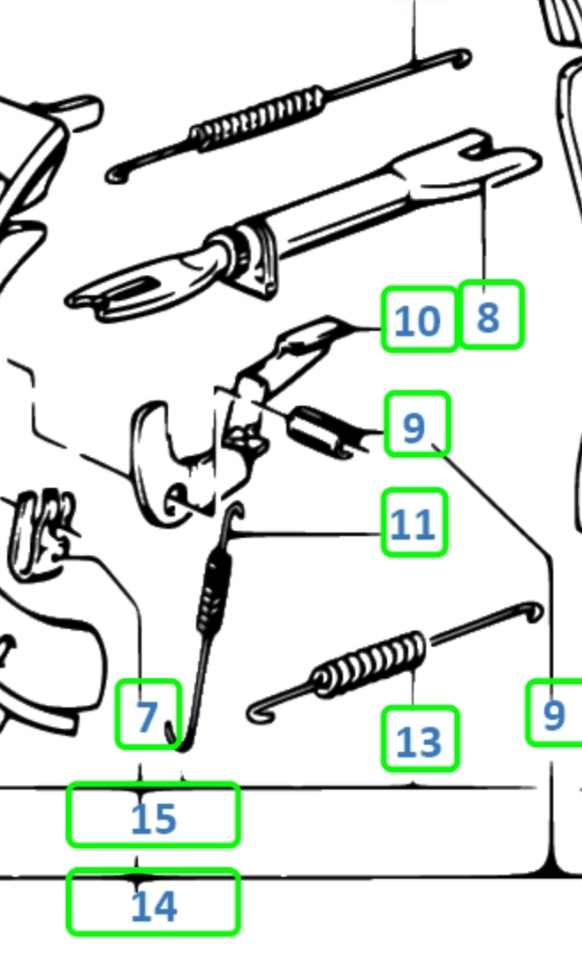 10
8
9
11
7
13
9
15
14